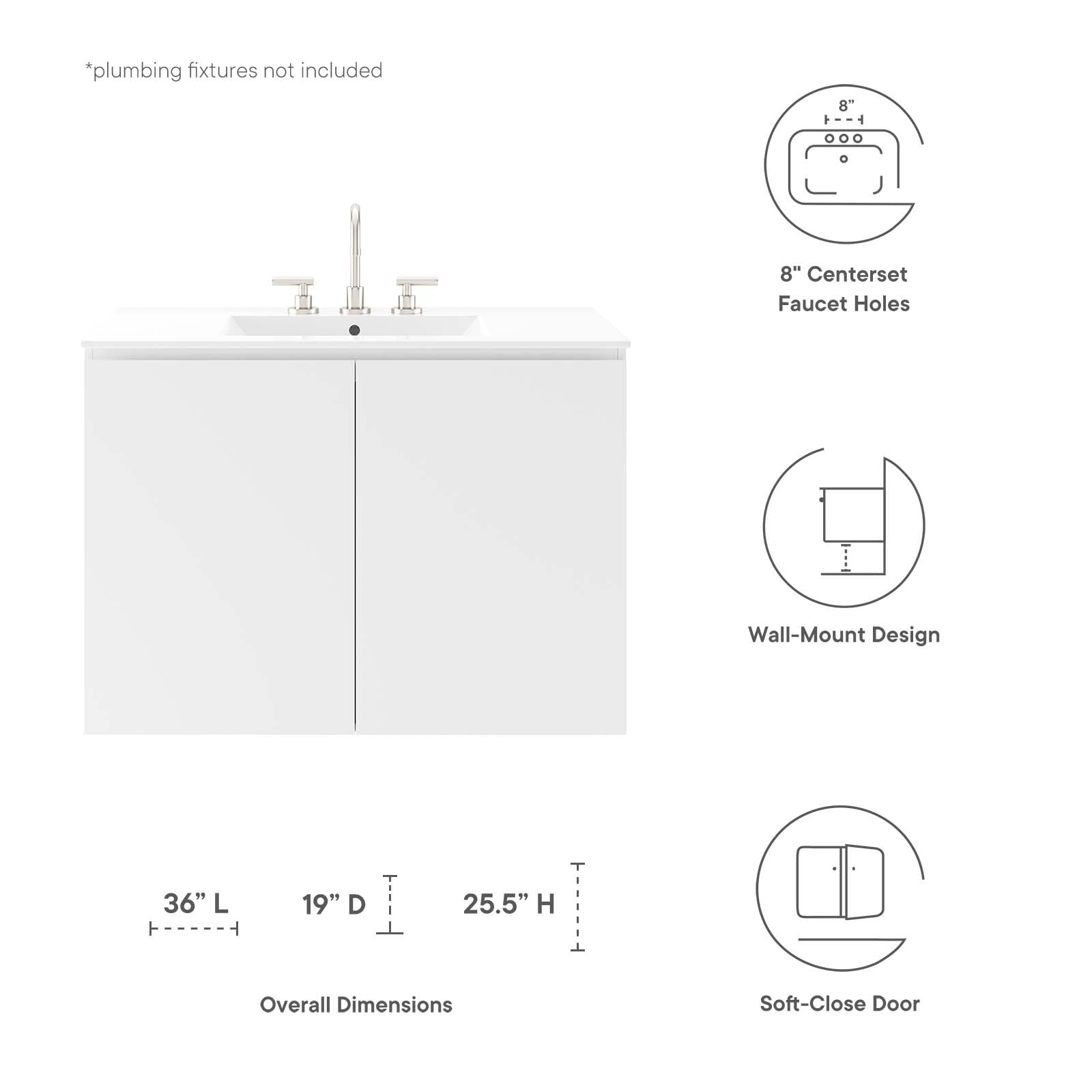 *plumbing fixtures not included

8”

8" Centerset Faucet Holes

Wall-Mount Design

36” L 19” D 25.5” H

Overall Dimensions

Soft-Close Door