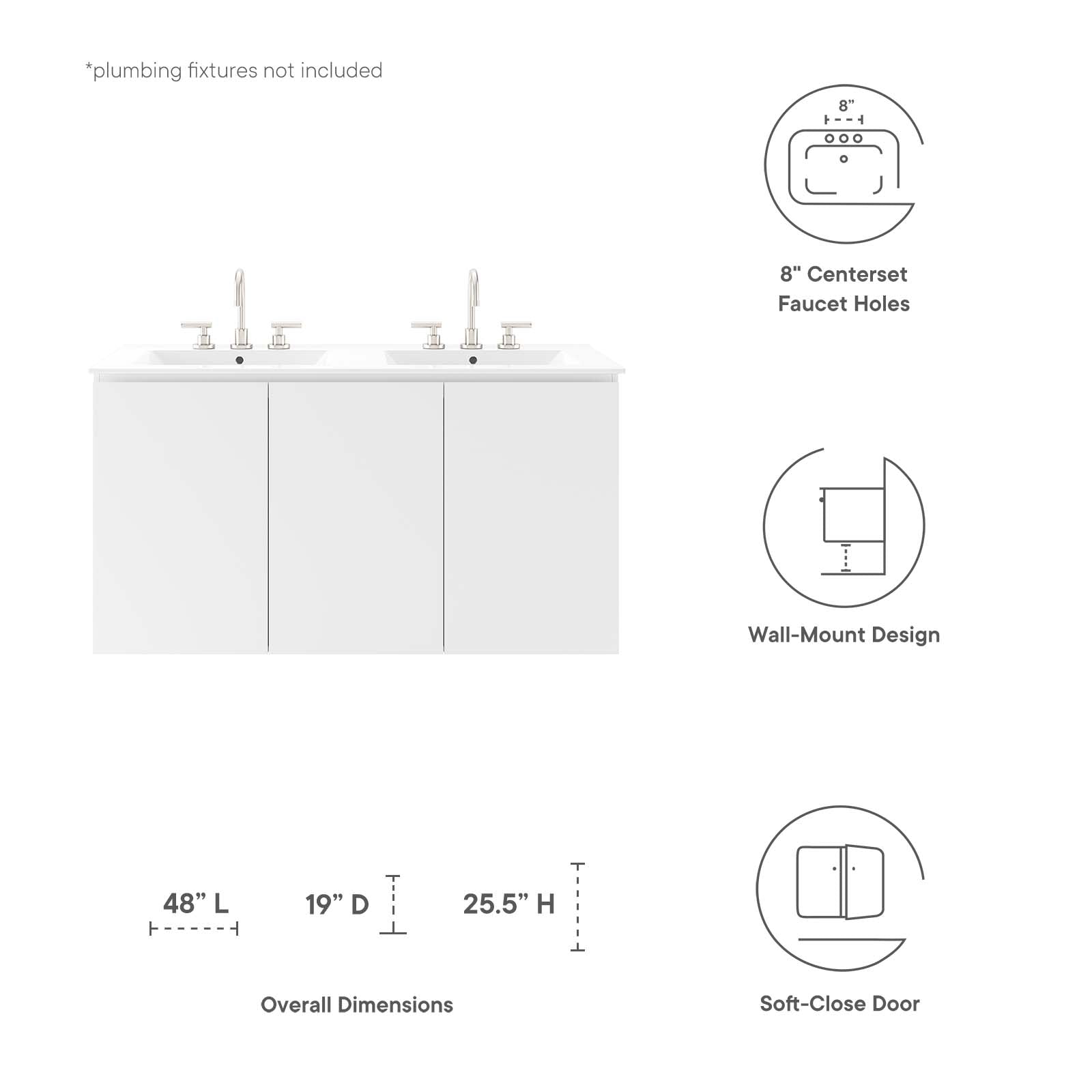 *plumbing fixtures not included

8”

8" Centerset Faucet Holes

Wall-Mount Design

48” L

19” D

25.5” H

Overall Dimensions

Soft-Close Door