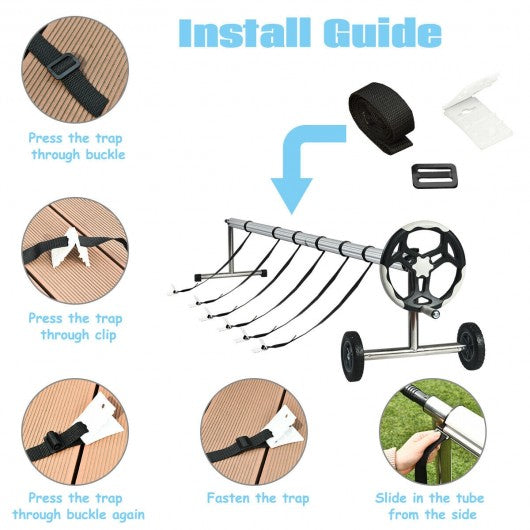 Install Guide

Press the trap through buckle

Press the trap through clip

Press the trap through buckle again

Fasten the trap

Slide in the tube from the side