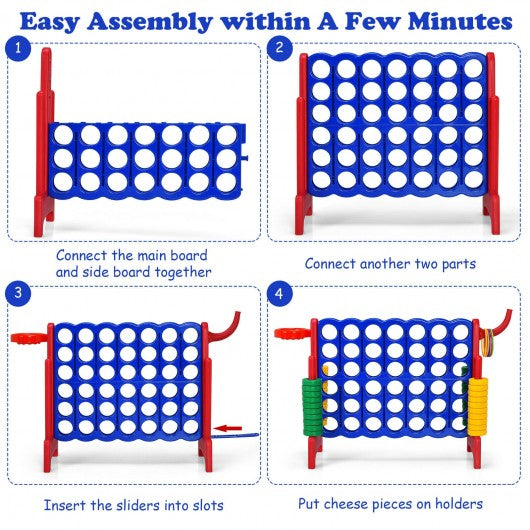 Easy Assembly within A Few Minutes

1

Connect the main board and side board together

2

Connect another two parts

3

Insert the sliders into slots

4

Put cheese pieces on holders