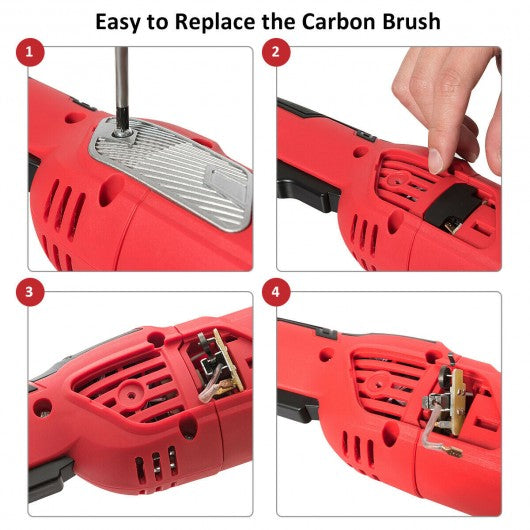 Easy to Replace the Carbon Brush

1

2

3

4