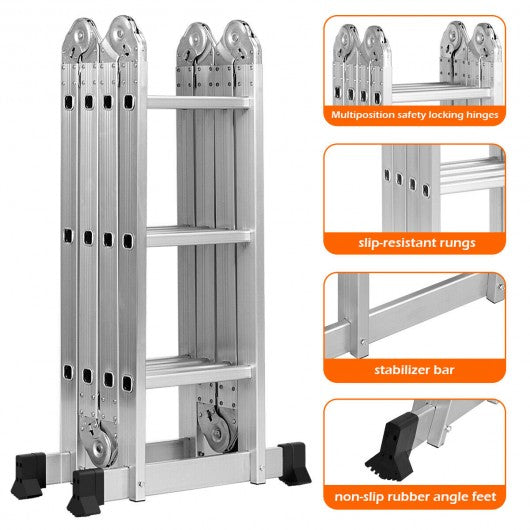 Multiposition safety locking hinges

slip-resistant rungs

stabilizer bar

non-slip rubber angle feet