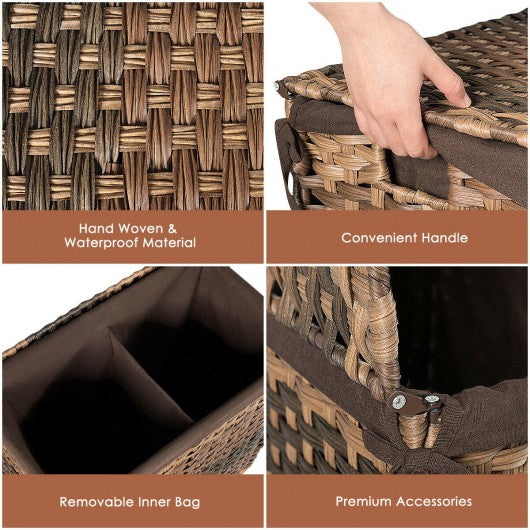 Hand Woven & Waterproof Material

Convenient Handle

Removable Inner Bag

Premium Accessories