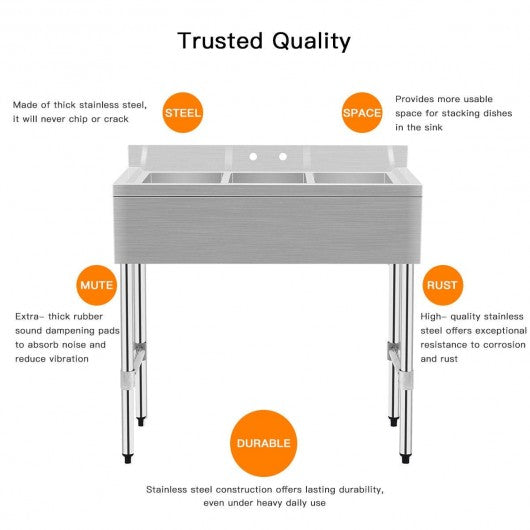 Trusted Quality

Made of thick stainless steel, it will never chip or crack

STEEL

SPACE

Provides more usable space for stacking dishes in the sink

MUTE

Extra- thick rubber sound dampening pads to absorb noise and reduce vibration

RUST

High- quality stainless steel offers exceptional resistance to corrosion and rust

DURABLE

Stainless steel construction offers lasting durability, even under heavy daily use