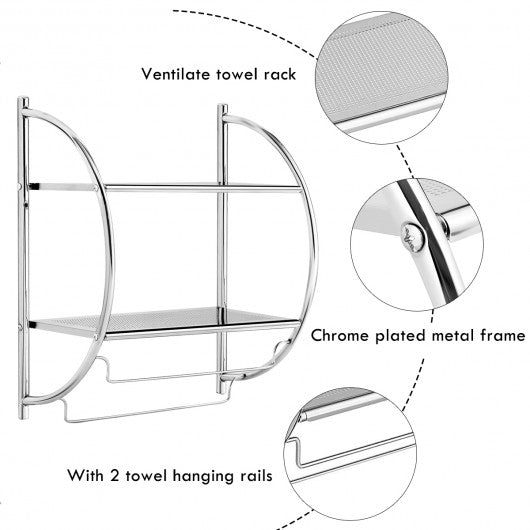 Ventilate towel rack

Chrome plated metal frame

With 2 towel hanging rails