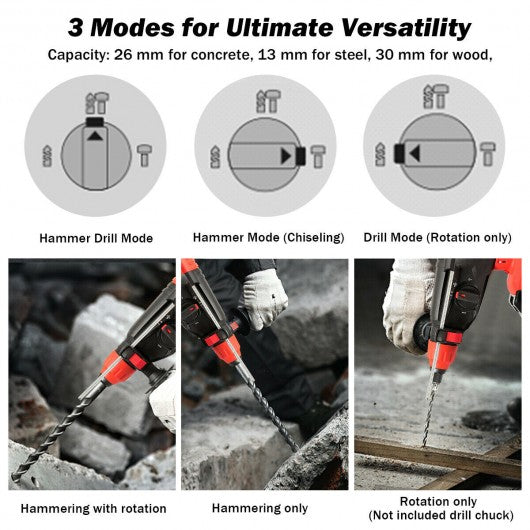 3 Modes for Ultimate Versatility

Capacity: 26 mm for concrete, 13 mm for steel, 30 mm for wood,

Hammer Drill Mode

Hammer Mode (Chiseling)

Drill Mode (Rotation only)

Hammering with rotation

Hammering only

Rotation only
(Not included drill chuck)