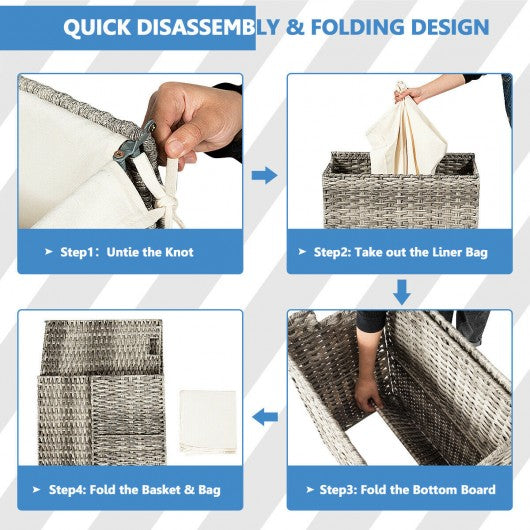 QUICK DISASSEMBLY & FOLDING DESIGN

➤ Step1: Untie the Knot

➤ Step2: Take out the Liner Bag

➤ Step3: Fold the Bottom Board

➤ Step4: Fold the Basket & Bag