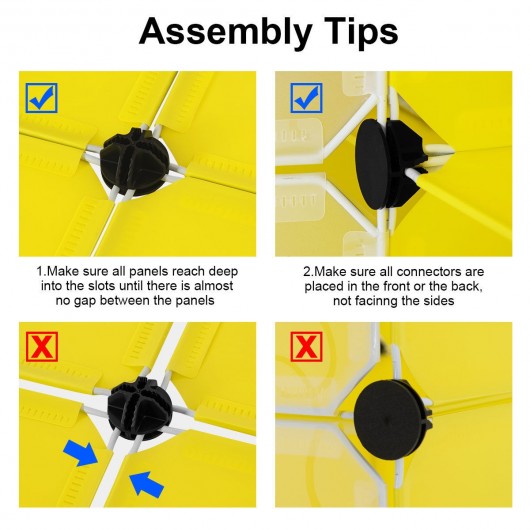 Assembly Tips

1.Make sure all panels reach deep into the slots until there is almost no gap between the panels

2.Make sure all connectors are placed in the front or the back, not facinng the sides