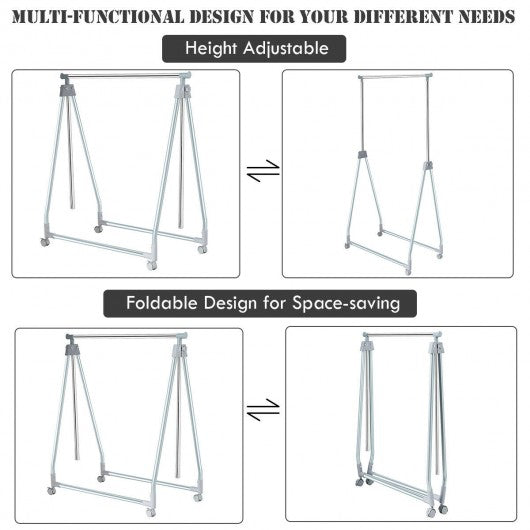 MULTI-FUNCTIONAL DESIGN FOR YOUR DIFFERENT NEEDS

Height Adjustable

Foldable Design for Space-saving