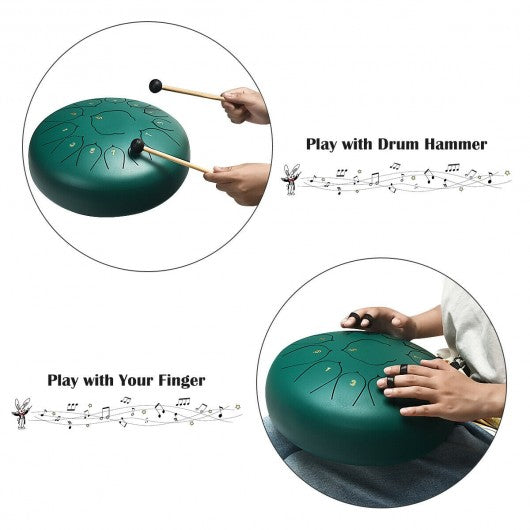 Play with Drum Hammer

Play with Your Finger