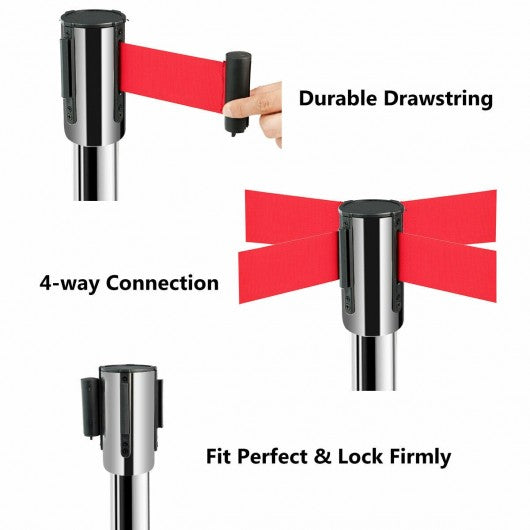 Durable Drawstring

4-way Connection

Fit Perfect & Lock Firmly