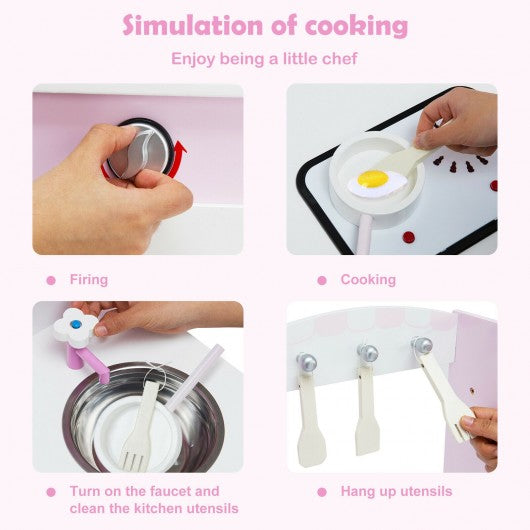 Simulation of cooking

Enjoy being a little chef

Firing

Cooking

Turn on the faucet and clean the kitchen utensils

Hang up utensils