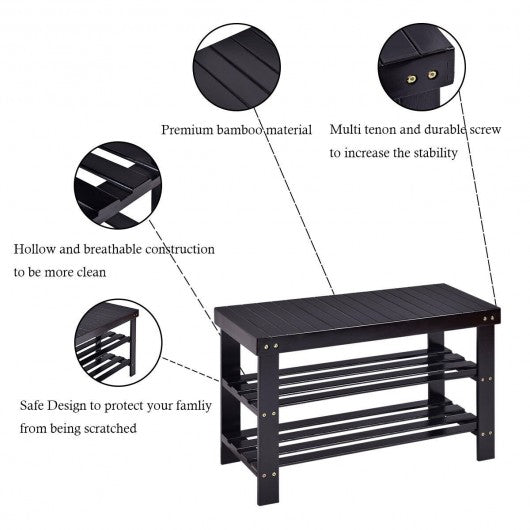 Premium bamboo material

Multi tenon and durable screw to increase the stability

Hollow and breathable construction to be more clean

Safe Design to protect your famliy from being scratched