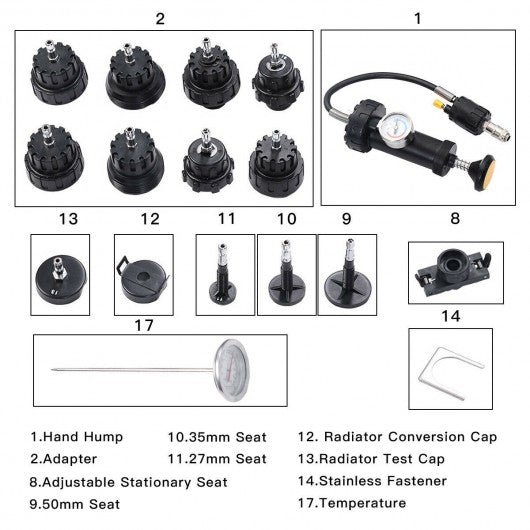 2

1

13

12

11

10

9

8

17

14

1.Hand Hump

2.Adapter

8.Adjustable Stationary Seat

9.50mm Seat

10.35mm Seat

11.27mm Seat

12. Radiator Conversion Cap

13.Radiator Test Cap

14.Stainless Fastener

17.Temperature