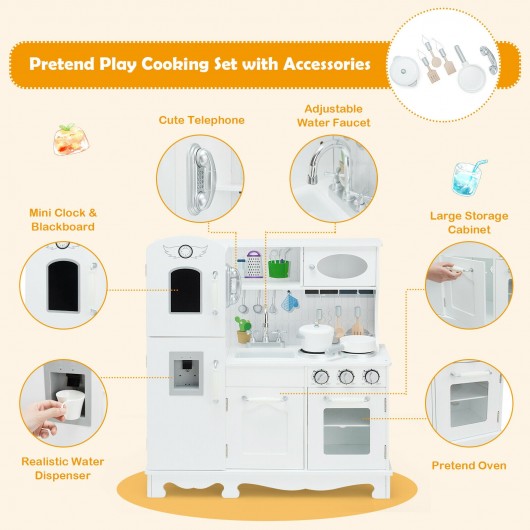 Pretend Play Cooking Set with Accessories

Cute Telephone

Adjustable Water Faucet

Mini Clock & Blackboard

Large Storage Cabinet

Realistic Water Dispenser

Pretend Oven