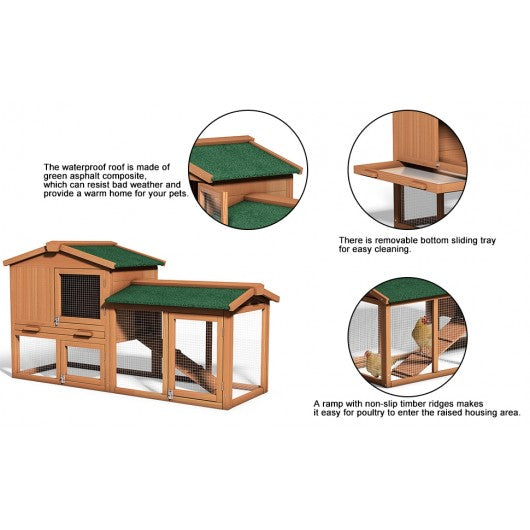 The waterproof roof is made of green asphalt composite, which can resist bad weather and provide a warm home for your pets.

There is removable bottom sliding tray for easy cleaning.

A ramp with non-slip timber ridges makes it easy for poultry to enter the raised housing area.