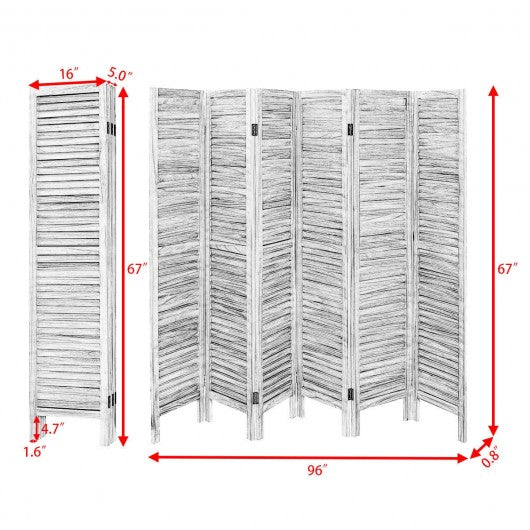 16″
5.0″
67″
4.7″
1.6″
67″
96″
0.8″