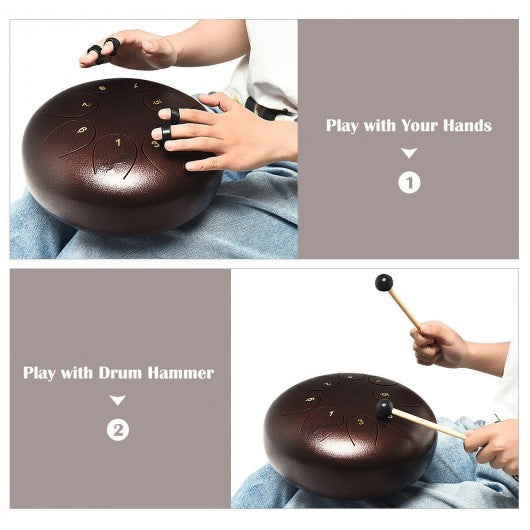 Play with Your Hands

1

Play with Drum Hammer

2