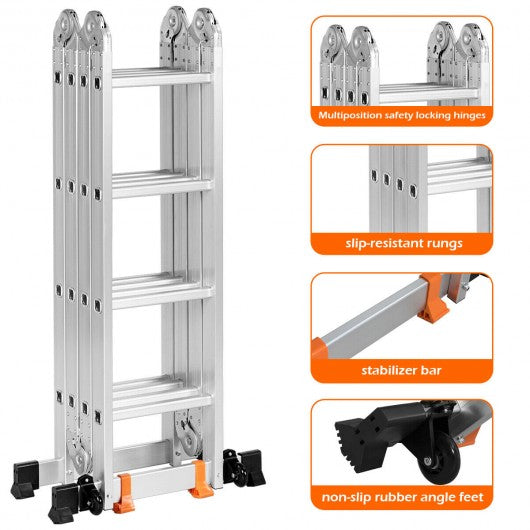 Multiposition safety locking hinges

slip-resistant rungs

stabilizer bar

non-slip rubber angle feet