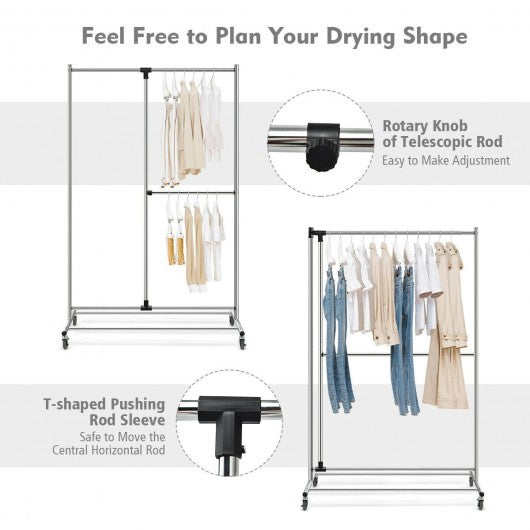 Feel Free to Plan Your Drying Shape

Rotary Knob of Telescopic Rod
Easy to Make Adjustment

T-shaped Pushing Rod Sleeve
Safe to Move the Central Horizontal Rod