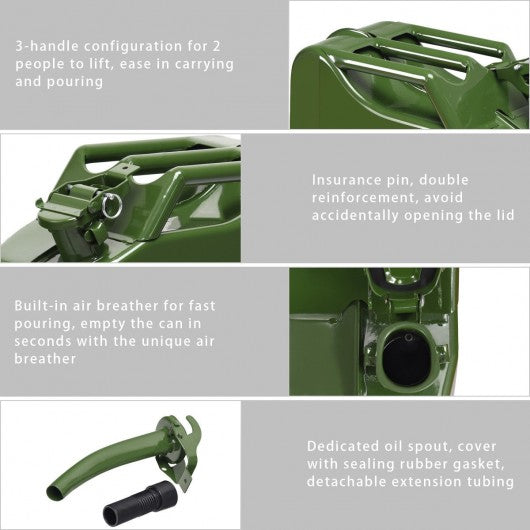 3-handle configuration for 2 people to lift, ease in carrying and pouring

Insurance pin, double reinforcement, avoid accidentally opening the lid

Built-in air breather for fast pouring, empty the can in seconds with the unique air breather

Dedicated oil spout, cover with sealing rubber gasket, detachable extension tubing