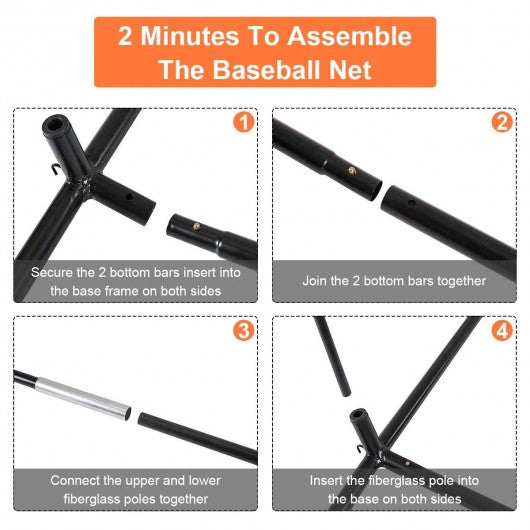 2 Minutes To Assemble The Baseball Net

1

Secure the 2 bottom bars insert into the base frame on both sides

2

Join the 2 bottom bars together

3

Connect the upper and lower fiberglass poles together

4

Insert the fiberglass pole into the base on both sides