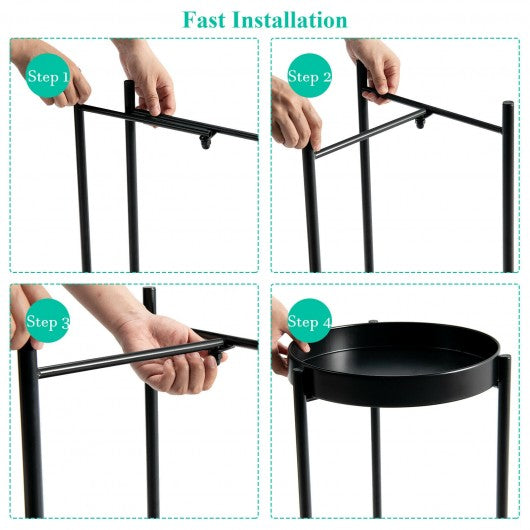 Fast Installation

Step 1

Step 2

Step 3

Step 4