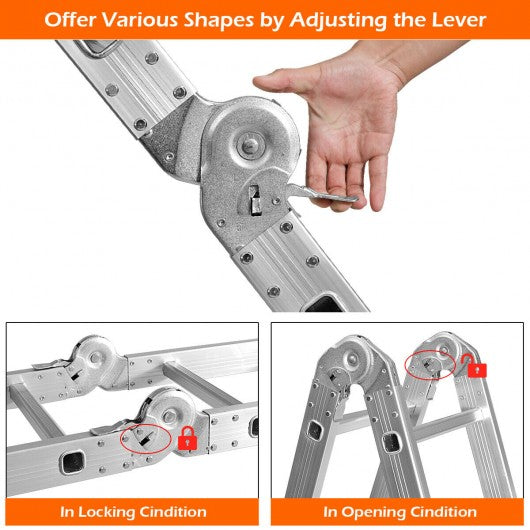 Offer Various Shapes by Adjusting the Lever

In Locking Cindition

In Opening Cindition