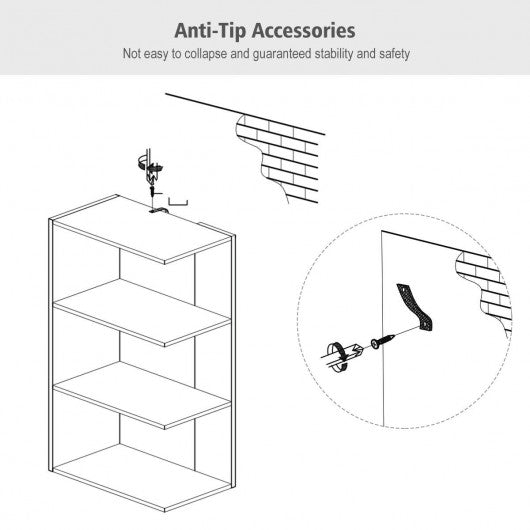 Anti-Tip Accessories

Not easy to collapse and guaranteed stability and safety