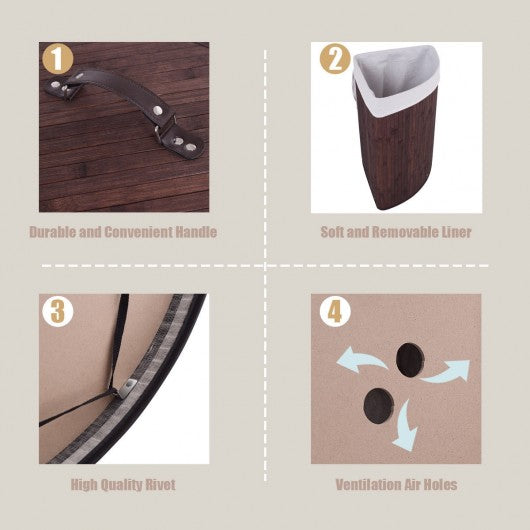 1

Durable and Convenient Handle

2

Soft and Removable Liner

3

High Quality Rivet

4

Ventilation Air Holes