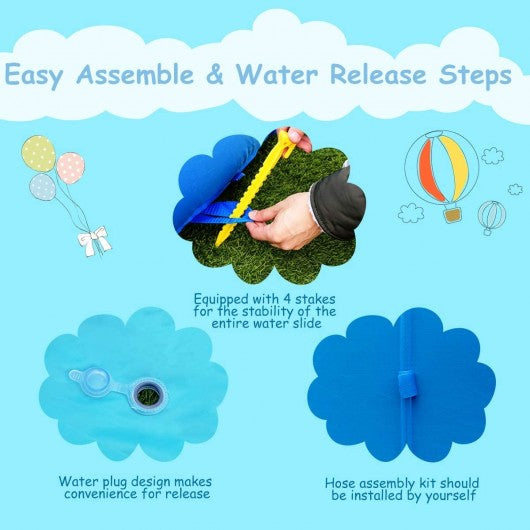 Easy Assemble & Water Release Steps

Equipped with 4 stakes for the stability of the entire water slide

Water plug design makes convenience for release

Hose assembly kit should be installed by yourself