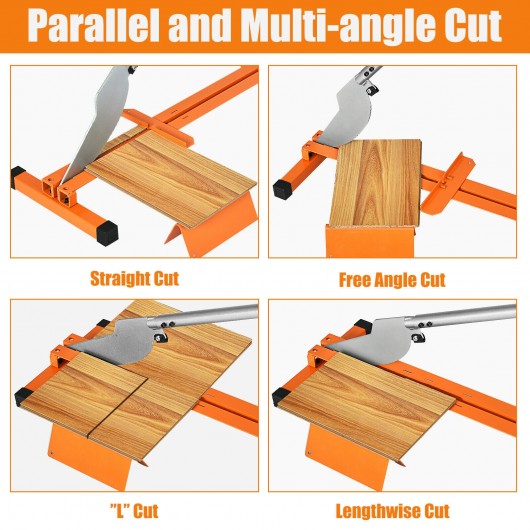 Parallel and Multi-angle Cut

Straight Cut

Free Angle Cut

"L" Cut

Lengthwise Cut