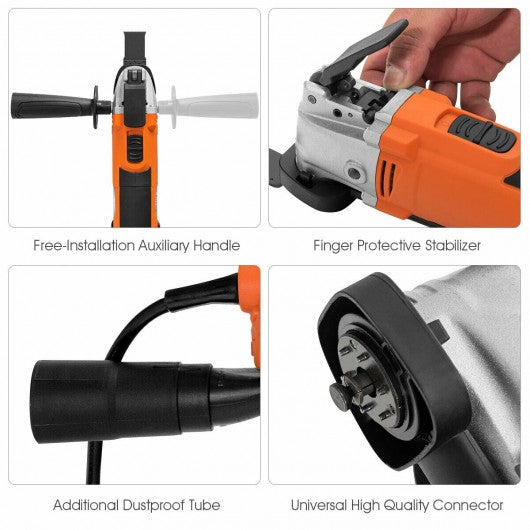 Free-Installation Auxiliary Handle

Finger Protective Stabilizer

Additional Dustproof Tube

Universal High Quality Connector