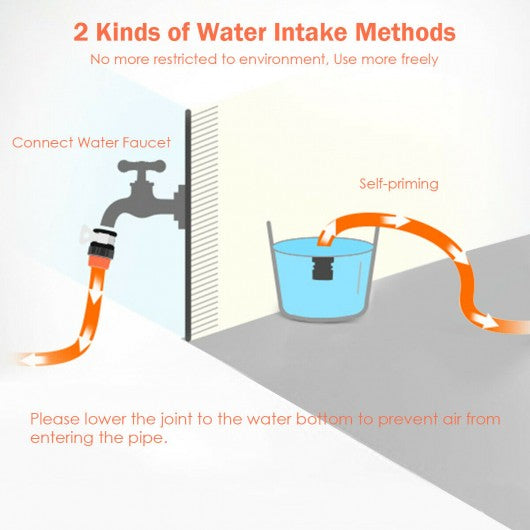 2 Kinds of Water Intake Methods

No more restricted to environment, Use more freely

Connect Water Faucet

Self-priming

Please lower the joint to the water bottom to prevent air from entering the pipe.