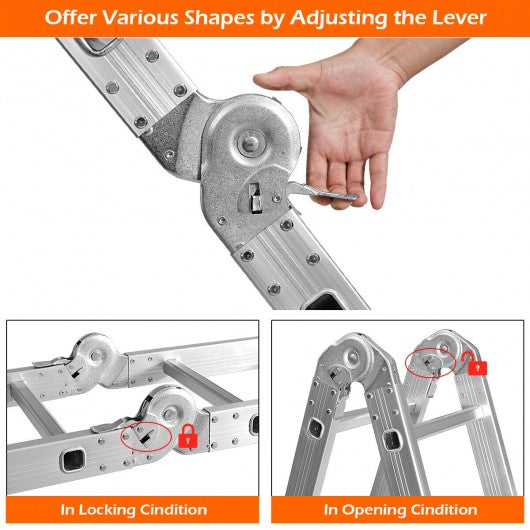 Offer Various Shapes by Adjusting the Lever

In Locking Cindition

In Opening Cindition