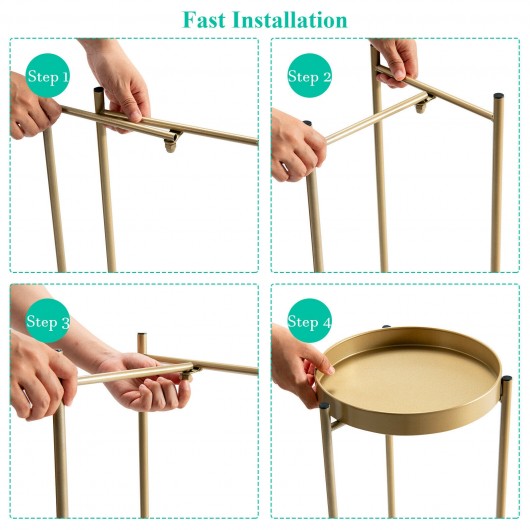 Fast Installation

Step 1

Step 2

Step 3

Step 4