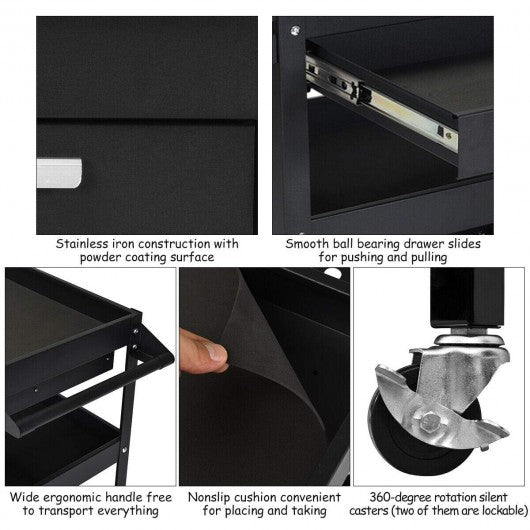 Stainless iron construction with powder coating surface

Smooth ball bearing drawer slides for pushing and pulling

Wide ergonomic handle free to transport everything

Nonslip cushion convenient for placing and taking

360-degree rotation silent casters (two of them are lockable)