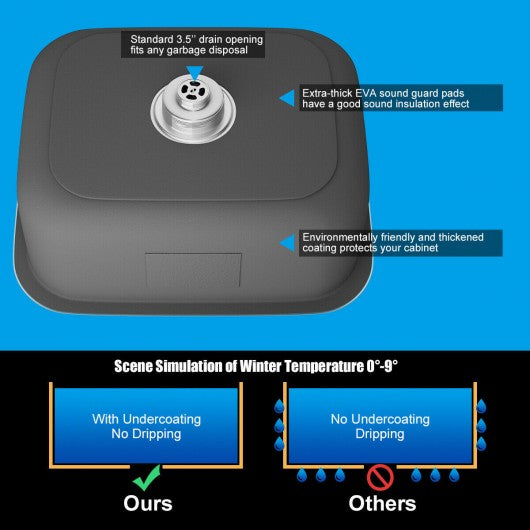 Standard 3.5'' drain opening fits any garbage disposal

Extra-thick EVA sound guard pads have a good sound insulation effect

Environmentally friendly and thickened coating protects your cabinet

Scene Simulation of Winter Temperature 0°-9°

With Undercoating
No Dripping

No Undercoating
Dripping

Ours

Others