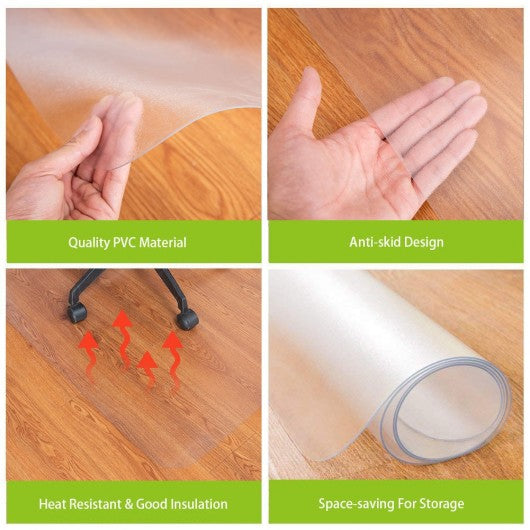 Quality PVC Material

Anti-skid Design

Heat Resistant & Good Insulation

Space-saving For Storage