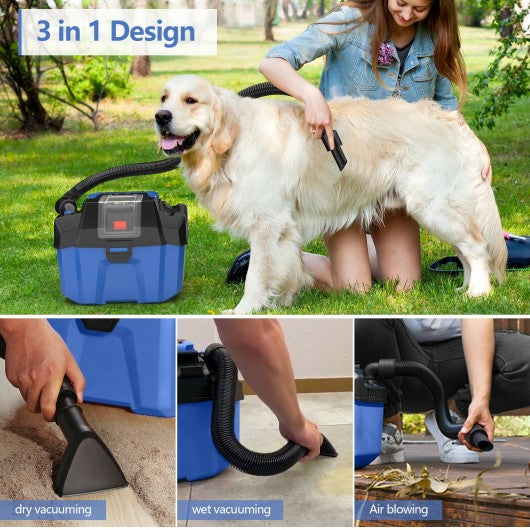 3 in 1 Design

dry vacuuming

wet vacuuming

Air blowing