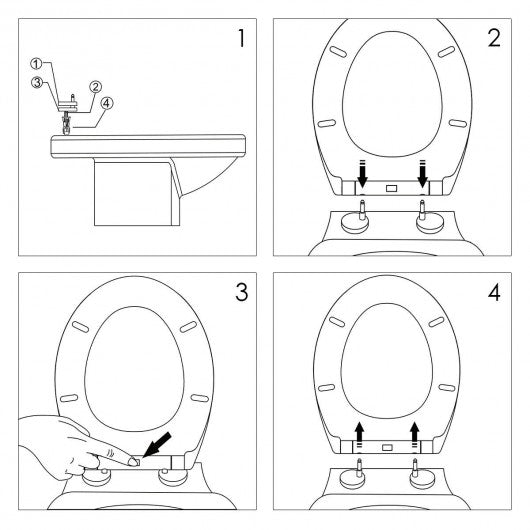 1

①
③
②
④

2

3

4