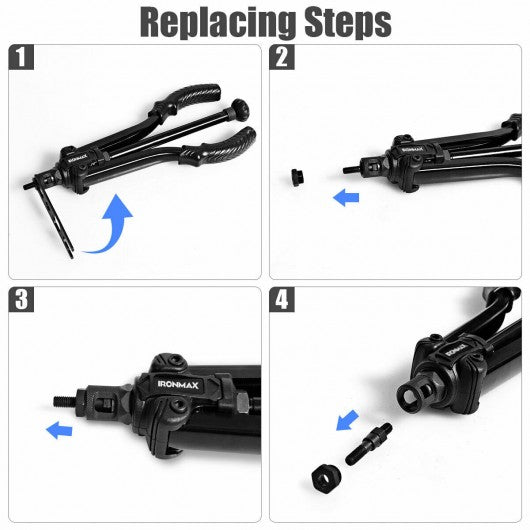 Replacing Steps

1

IRONMAX

2

IRONMAX

3

IRONMAX

4

IRONMAX