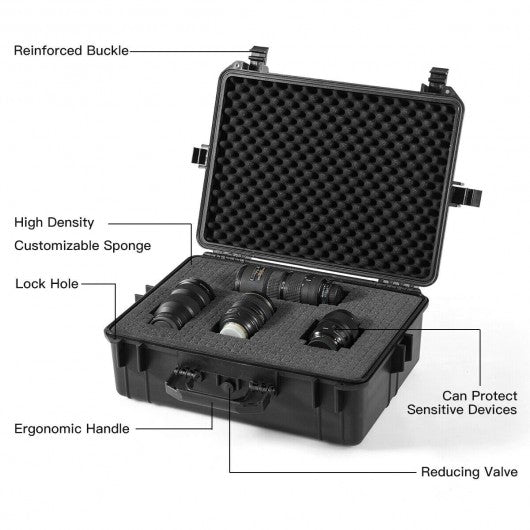 Reinforced Buckle

High Density
Customizable Sponge

Lock Hole

Can Protect
Sensitive Devices

Ergonomic Handle

Reducing Valve