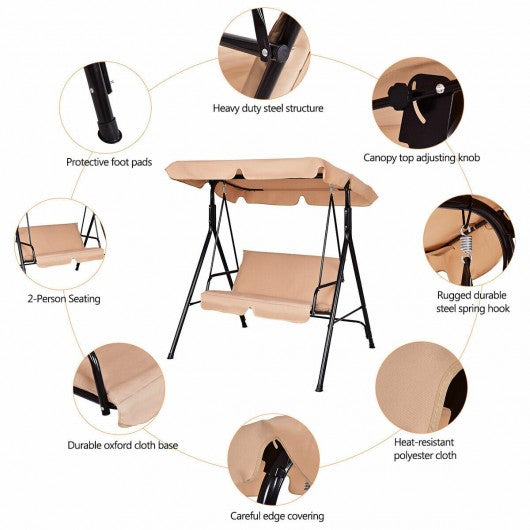 Heavy duty steel structure

Protective foot pads

Canopy top adjusting knob

2-Person Seating

Rugged durable steel spring hook

Durable oxford cloth base

Heat-resistant polyester cloth

Careful edge covering