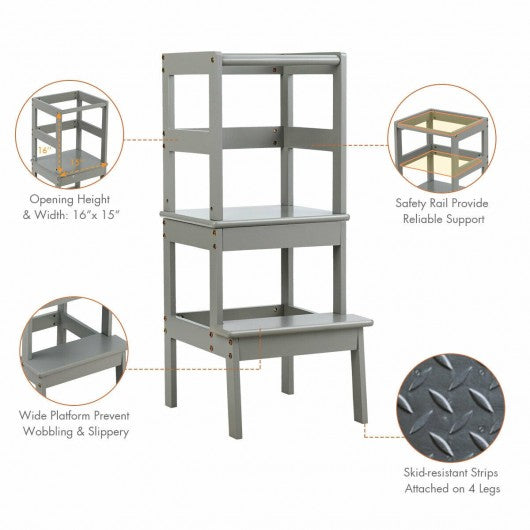 16"

15"

Opening Height & Width: 16"x 15"

Safety Rail Provide Reliable Support

Wide Platform Prevent Wobbling & Slippery

Skid-resistant Strips Attached on 4 Legs