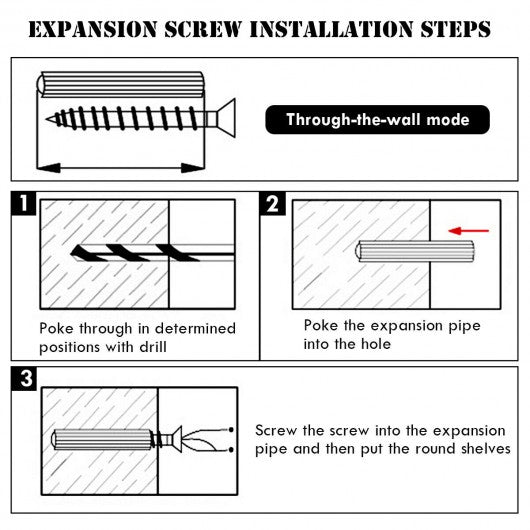 EXPANSION SCREW INSTALLATION STEPS

Through-the-wall mode

1

Poke through in determined positions with drill

2

Poke the expansion pipe into the hole

3

Screw the screw into the expansion pipe and then put the round shelves